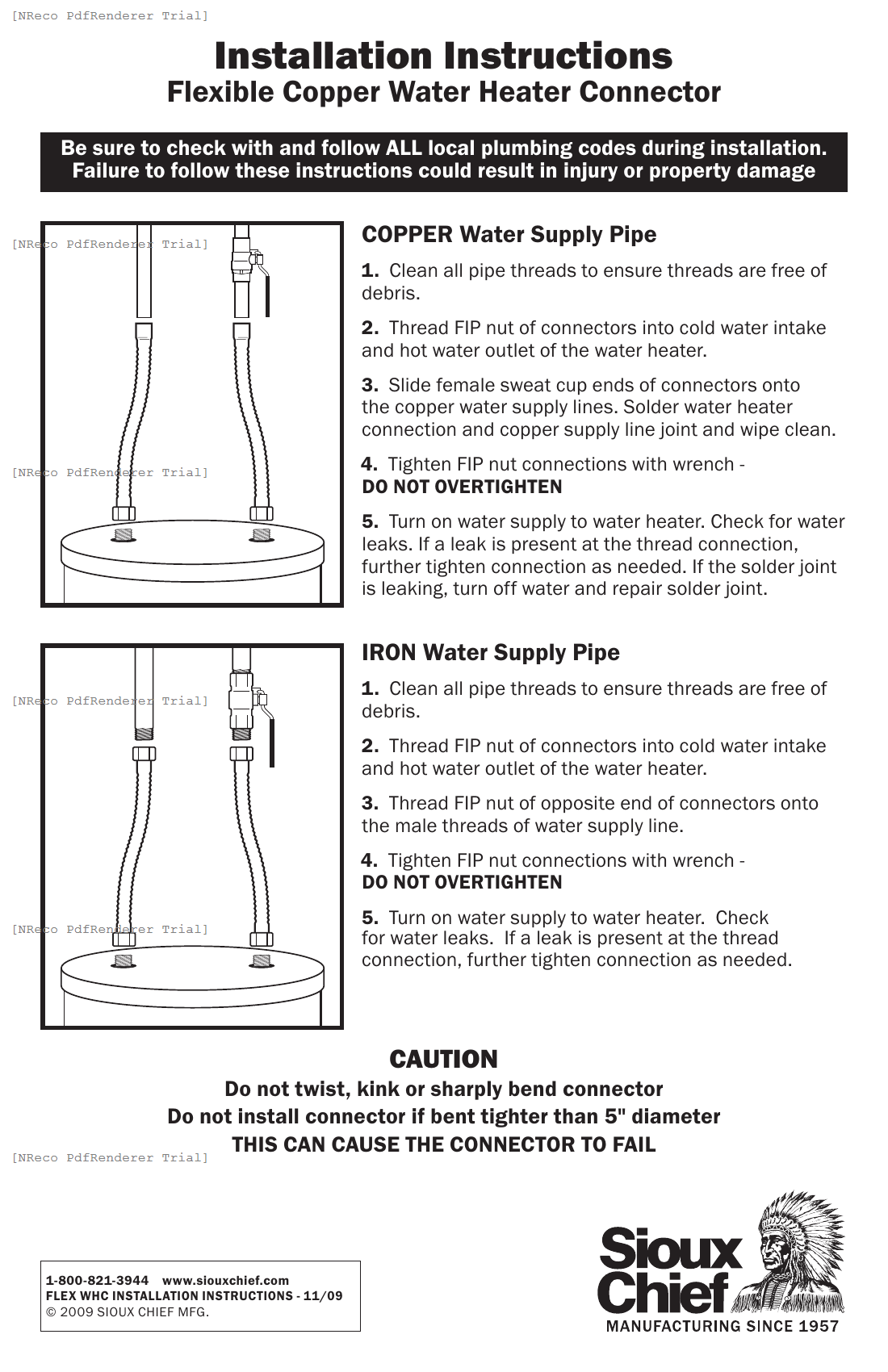 [NReco PdfRenderer Trial]

Installation Instructions
Flexible Copper Water Heater Connector

Be sure to check with and follow ALL local plumbing codes during installation. Failure to follow these instructions could result in injury or property damage

[NReco PdfRenderer Trial]

[NReco PdfRenderer Trial]

COPPER Water Supply Pipe

1. Clean all pipe threads to ensure threads are free of debris.

2. Thread FIP nut of connectors into cold water intake and hot water outlet of the water heater.

3. Slide female sweat cup ends of connectors onto the copper water supply lines. Solder water heater connection and copper supply line joint and wipe clean.

4. Tighten FIP nut connections with wrench - DO NOT OVERTIGHTEN

5. Turn on water supply to water heater. Check for water leaks. If a leak is present at the thread connection, further tighten connection as needed. If the solder joint is leaking, turn off water and repair solder joint.

[NReco PdfRenderer Trial]

[NReco PdfRenderer Trial]

IRON Water Supply Pipe

1. Clean all pipe threads to ensure threads are free of debris.

2. Thread FIP nut of connectors into cold water intake and hot water outlet of the water heater.

3. Thread FIP nut of opposite end of connectors onto the male threads of water supply line.

4. Tighten FIP nut connections with wrench - DO NOT OVERTIGHTEN

5. Turn on water supply to water heater. Check for water leaks. If a leak is present at the thread connection, further tighten connection as needed.

CAUTION
Do not twist, kink or sharply bend connector
Do not install connector if bent tighter than 5" diameter
THIS CAN CAUSE THE CONNECTOR TO FAIL

[NReco PdfRenderer Trial]

1-800-821-3944 www.siouxchief.com
FLEX WHC INSTALLATION INSTRUCTIONS - 11/09
© 2009 SIOUX CHIEF MFG.

Sioux Chief
MANUFACTURING SINCE 1957